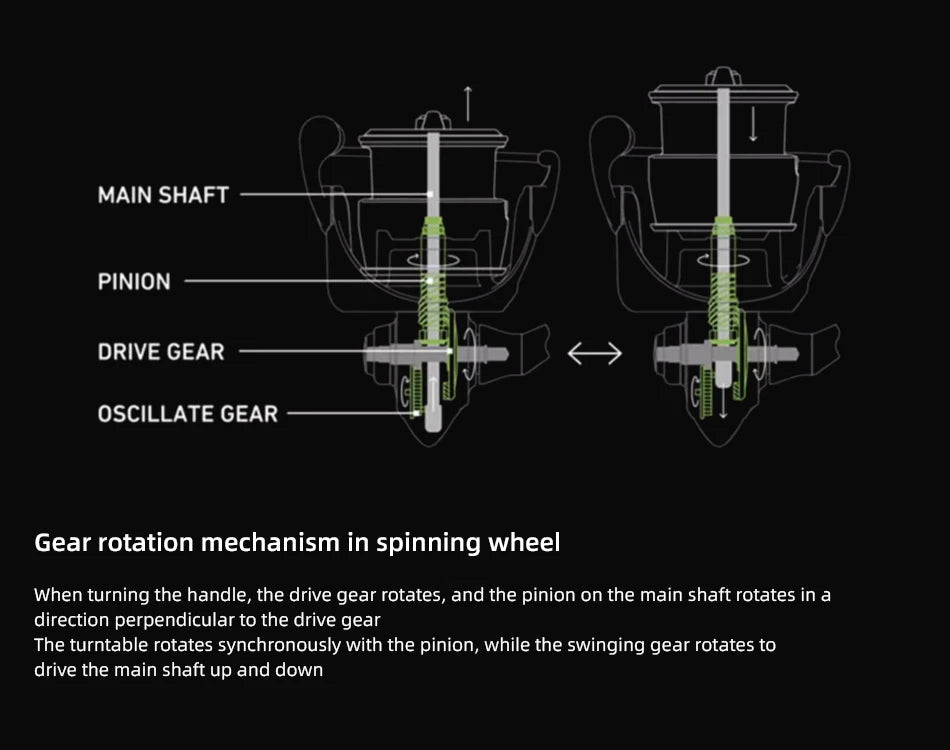 MAIN SHAFT

PINION

DRIVE GEAR

OSCILLATE GEAR

Gear rotation mechanism in spinning wheel

When turning the handle, the drive gear rotates, and the pinion on the main shaft rotates in a direction perpendicular to the drive gear
The turntable rotates synchronously with the pinion, while the swinging gear rotates to drive the main shaft up and down